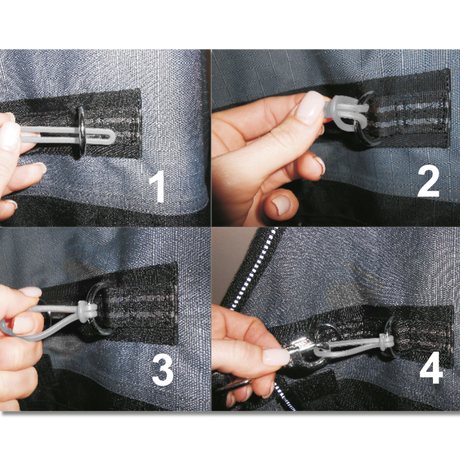 1

2

3

4